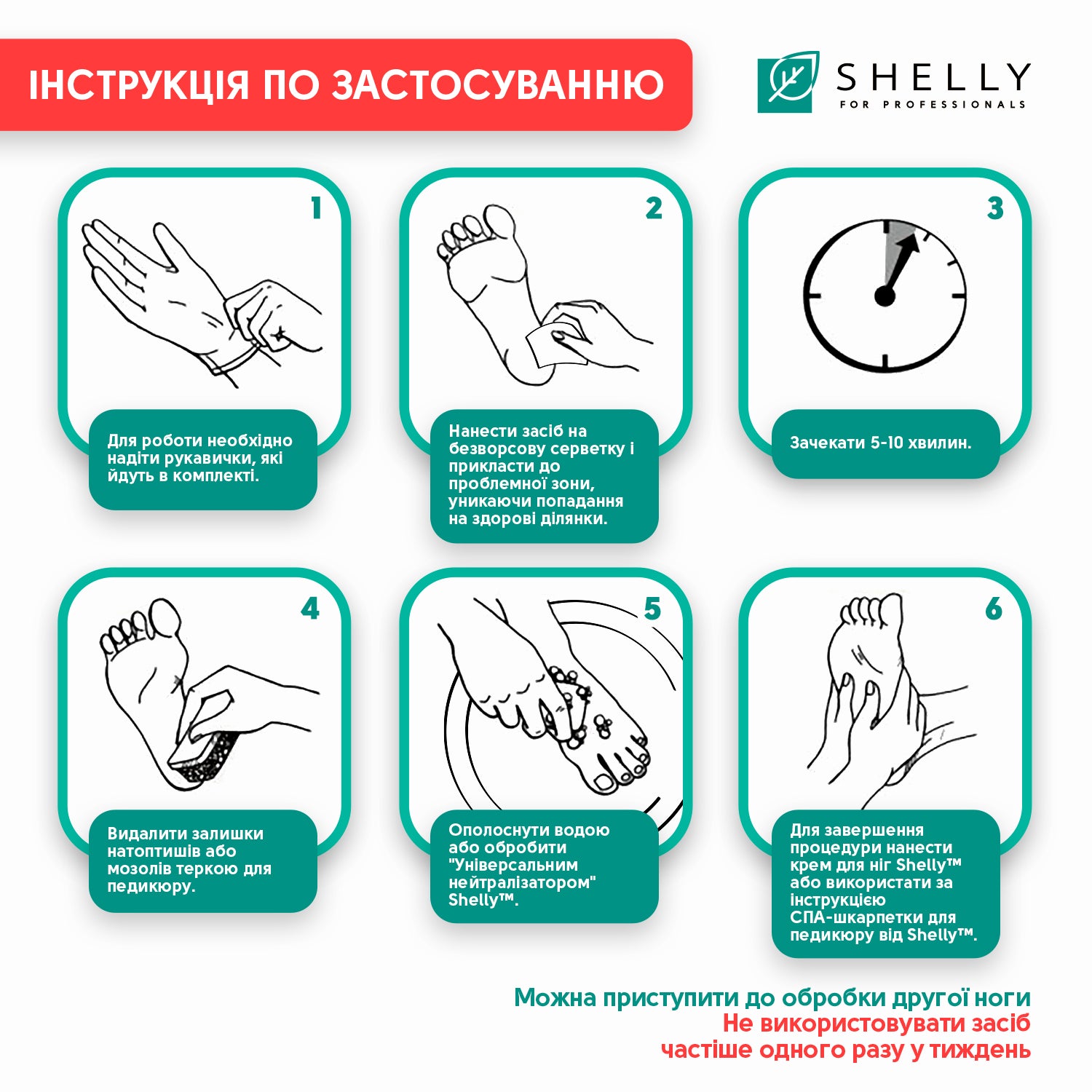 ІНСТРУКЦІЯ ПО ЗАСТОСУВАННЮ

SHELLY
FOR PROFESSIONALS

1
Для роботи необхідно надіти рукавички, які йдуть в комплекті.

2
Нанести засіб на безворсову серветку і прикласти до проблемної зони, уникаючи попадання на здорові ділянки.

3
Зачекати 5-10 хвилин.

4
Видалити залишки натоптишів або мозолів теркою для педикюру.

5
Ополоснути водою або обробити "Універсальним нейтралізатором" Shelly™.

6
Для завершення процедури нанести крем для ніг Shelly™ або використати за інструкцією СПА-шкарпетки для педикюру від Shelly™.

Можна приступити до обробки другої ноги
Не використовувати засіб частіше одного разу у тиждень